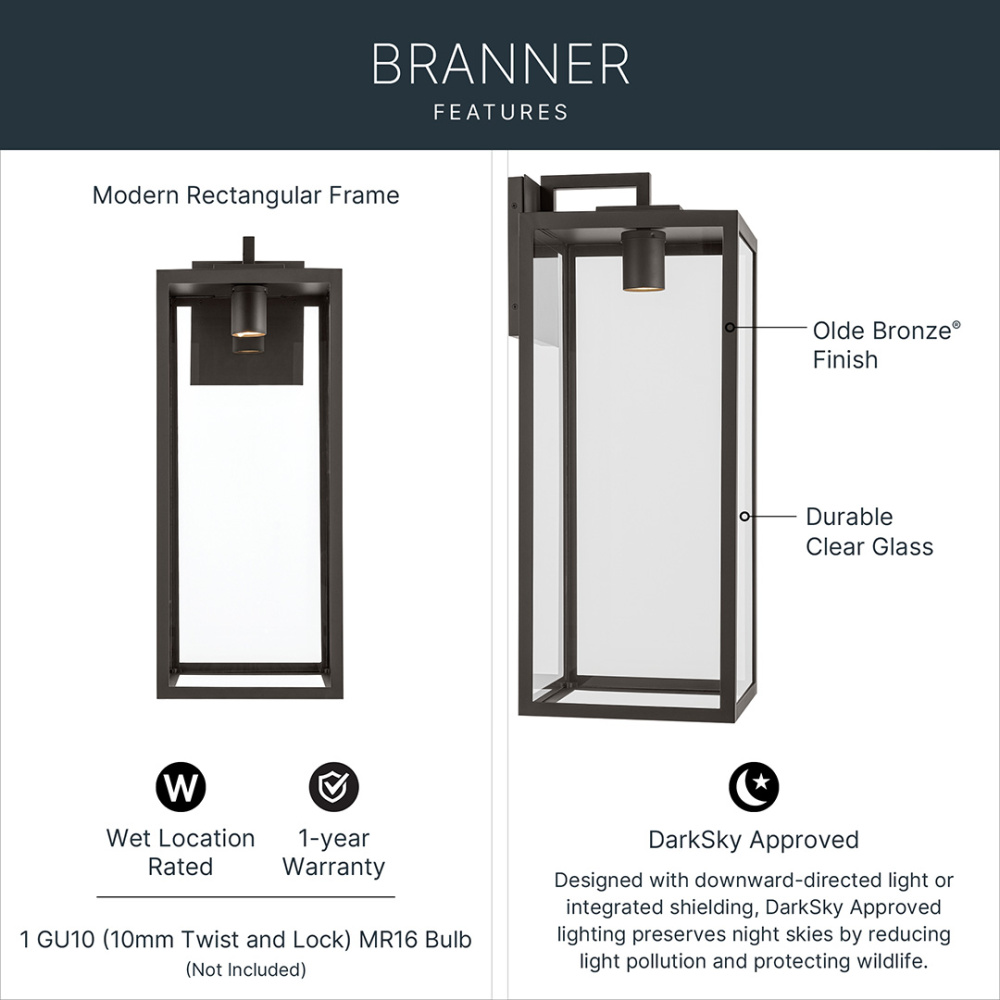 BRANNER
FEATURES

Modern Rectangular Frame

W

Wet Location Rated

1-year Warranty

1 GU10 (10mm Twist and Lock) MR16 Bulb
(Not Included)

Olde Bronze® Finish

Durable Clear Glass

DarkSky Approved

Designed with downward-directed light or integrated shielding, DarkSky Approved lighting preserves night skies by reducing light pollution and protecting wildlife.