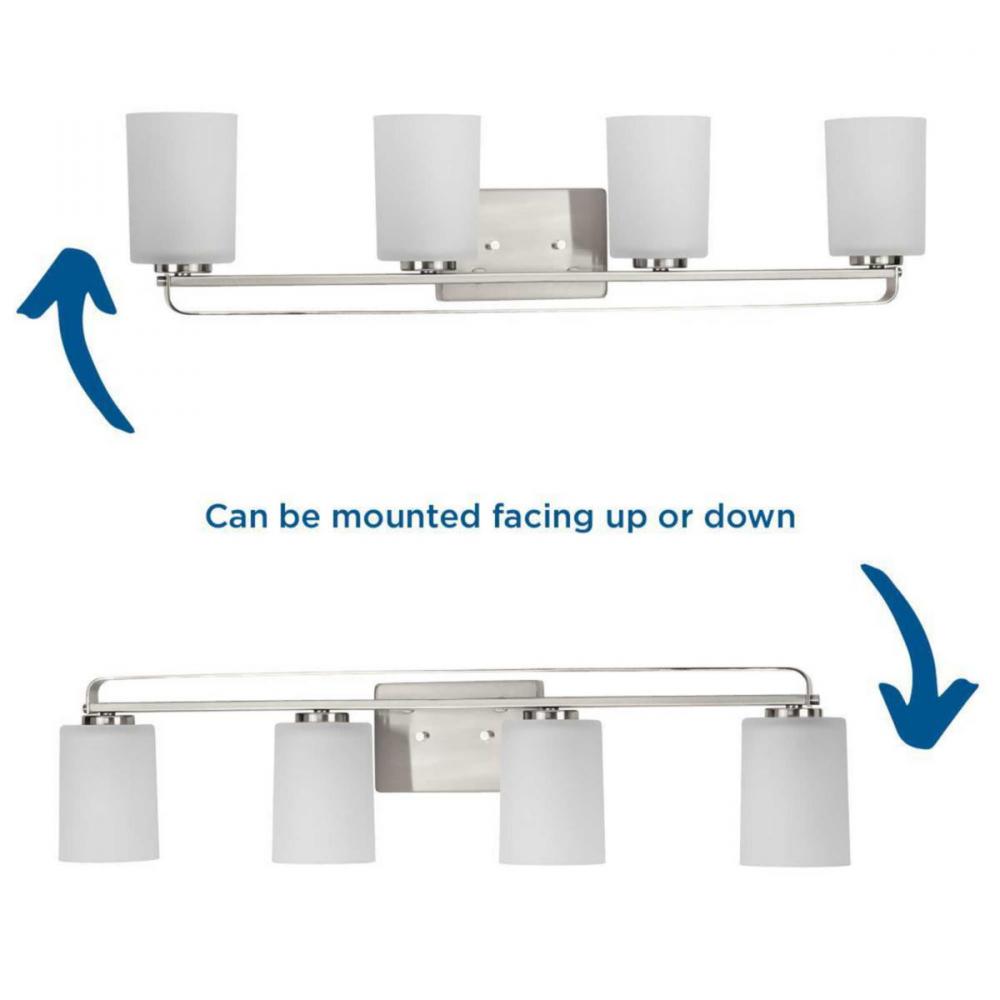 Can be mounted facing up or down