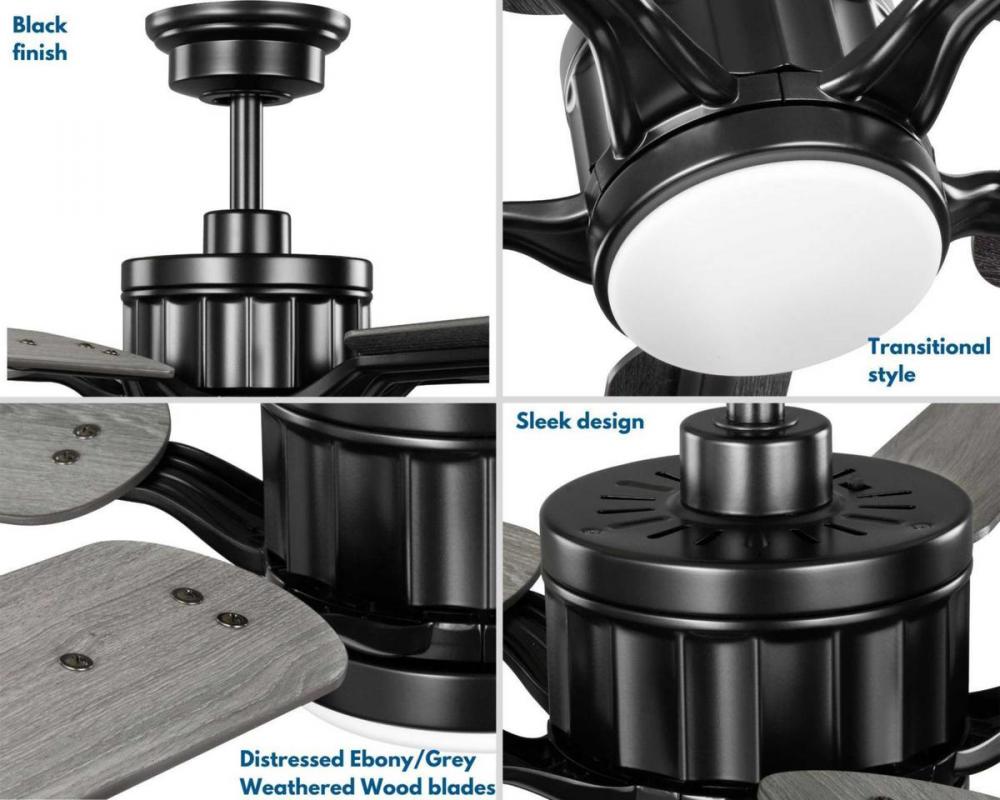 Black finish

Transitional style

Sleek design

Distressed Ebony/Grey Weathered Wood blades