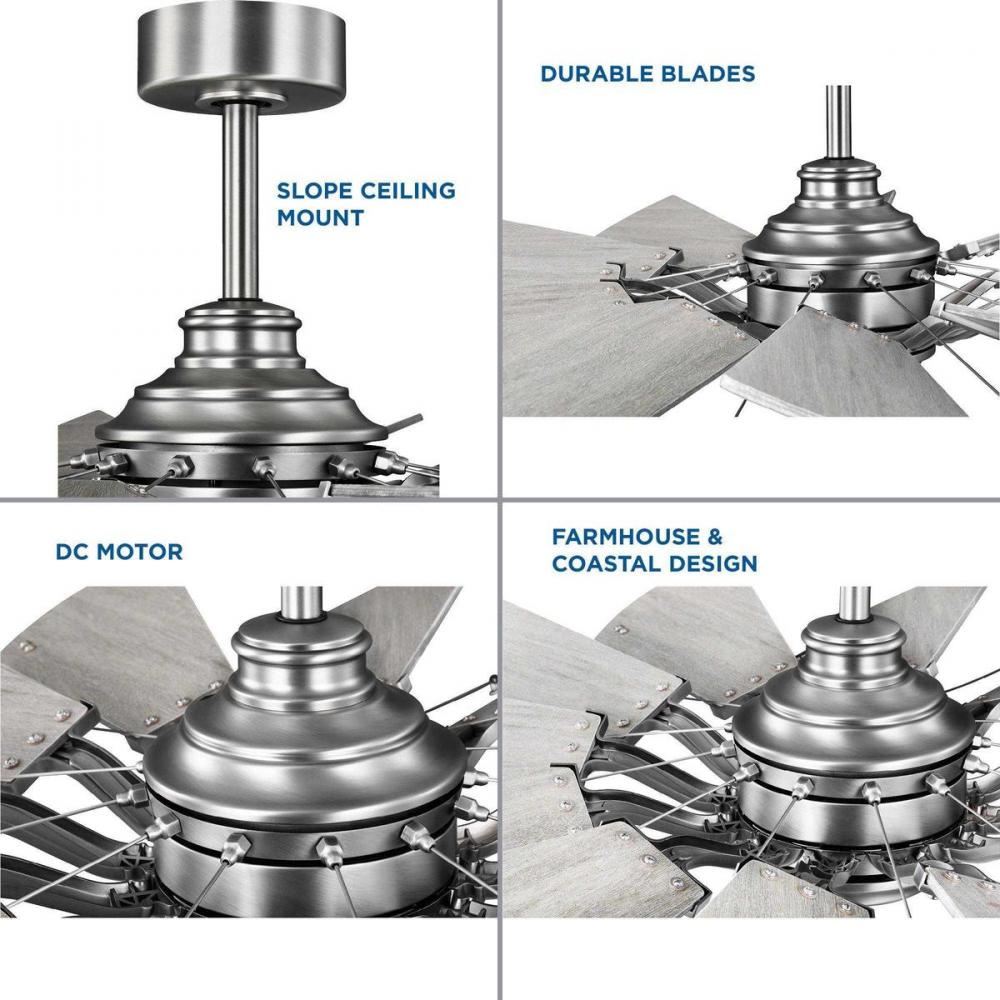 SLOPE CEILING MOUNT

DURABLE BLADES

DC MOTOR

FARMHOUSE & COASTAL DESIGN