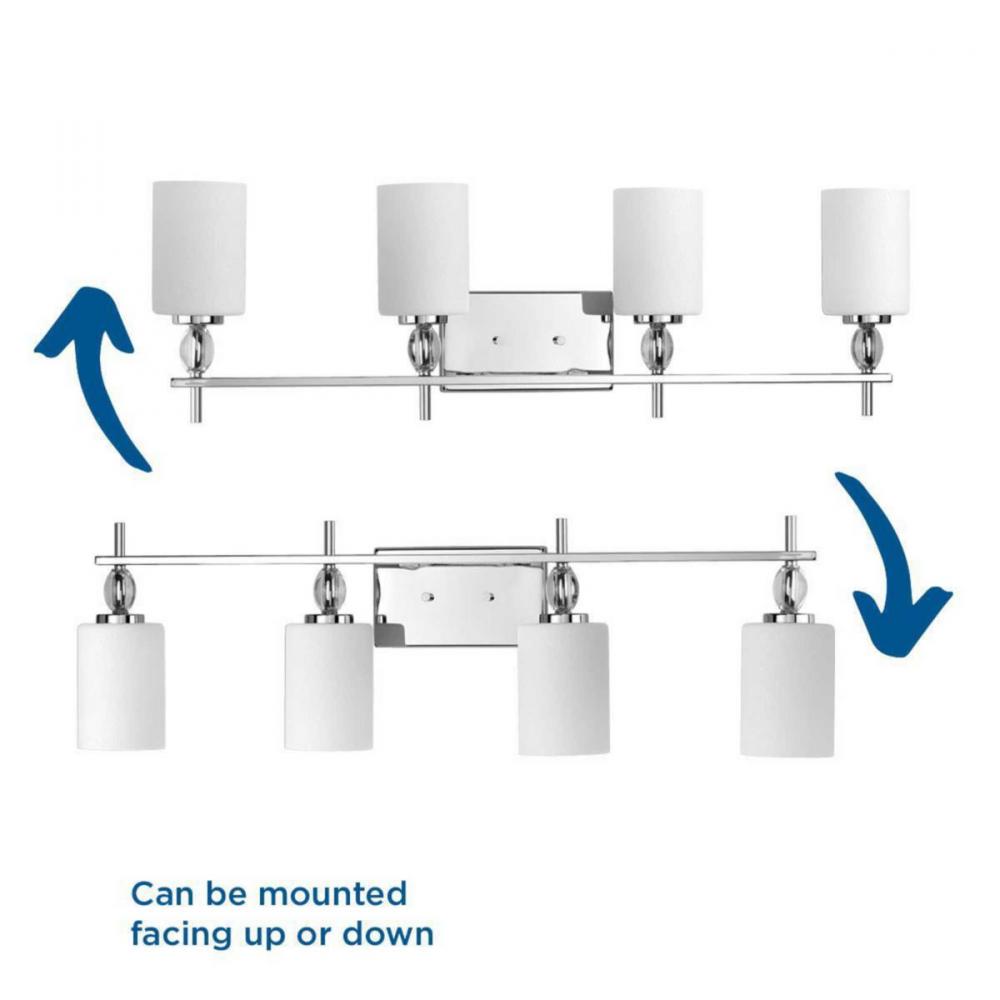 Can be mounted facing up or down