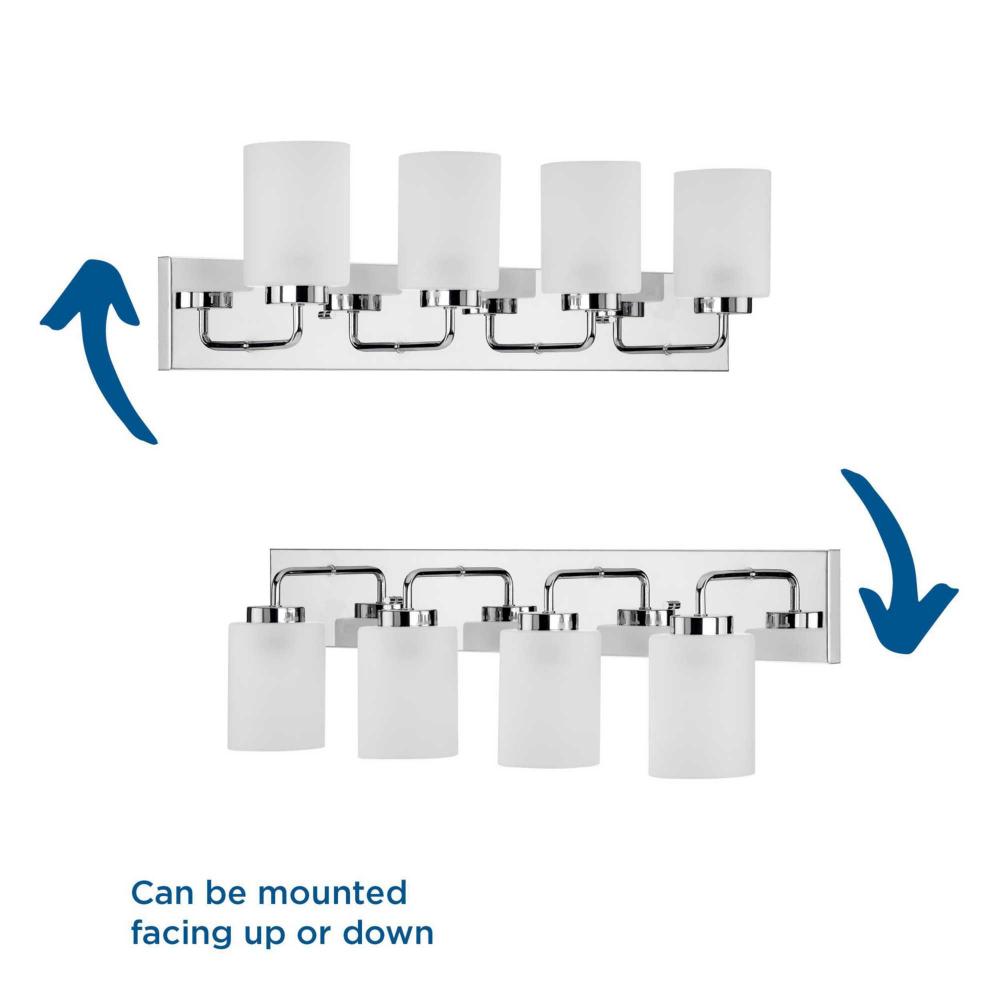 Can be mounted facing up or down