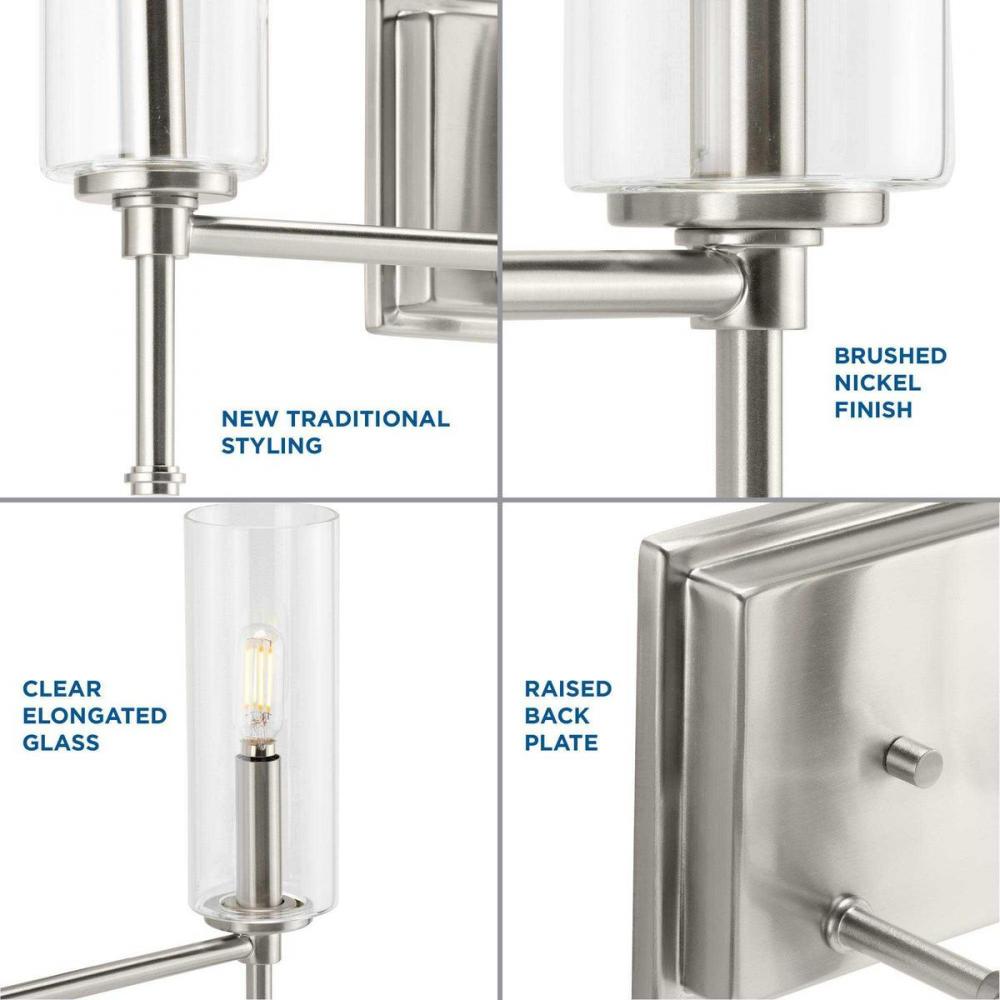 NEW TRADITIONAL STYLING

BRUSHED NICKEL FINISH

CLEAR ELONGATED GLASS

RAISED BACK PLATE