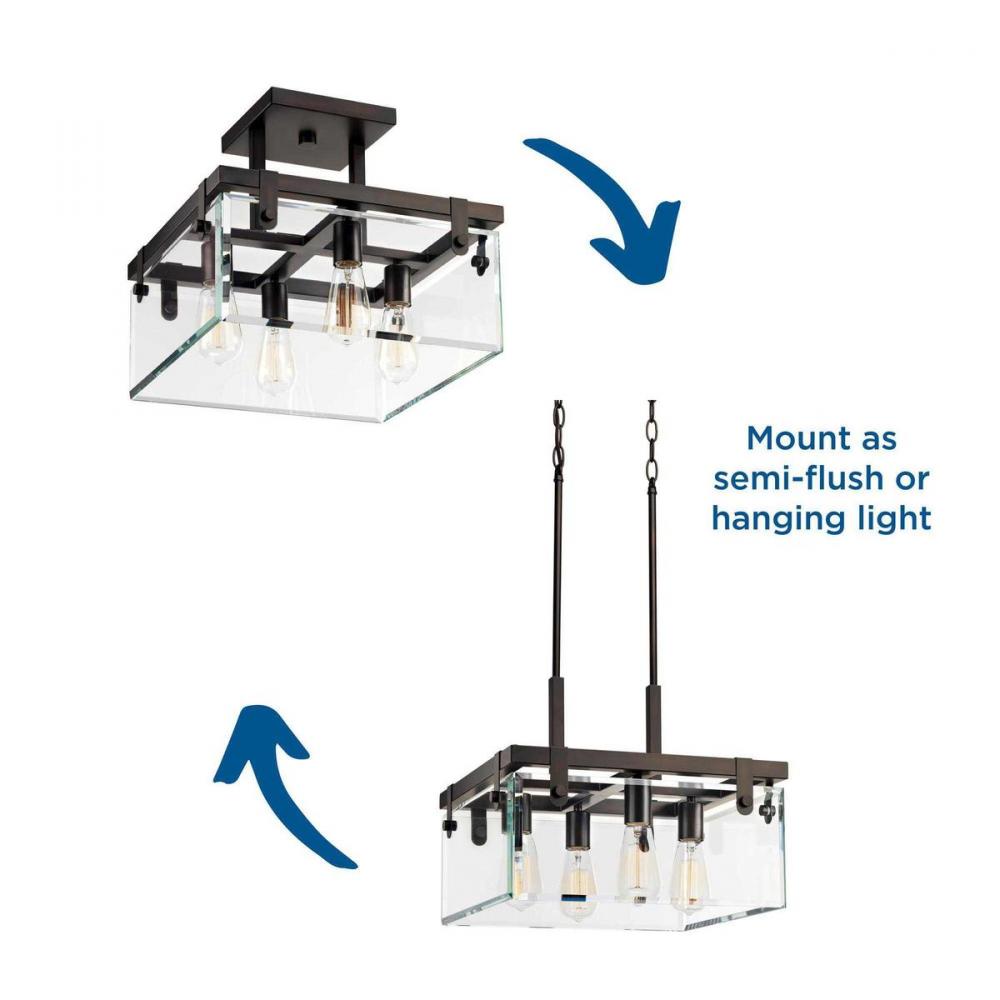 Mount as semi-flush or hanging light