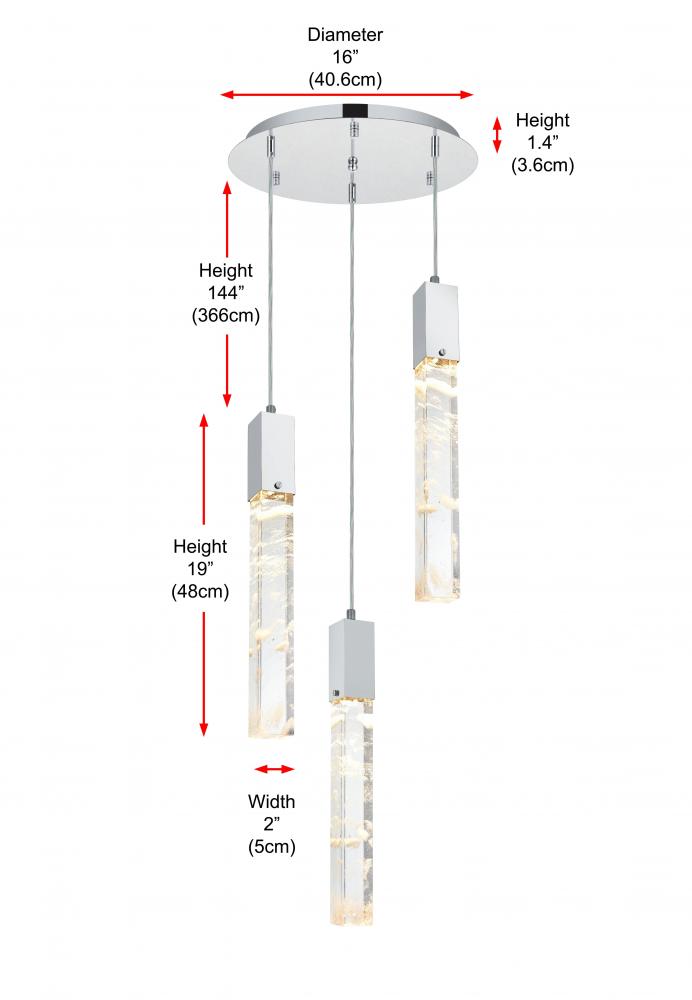 Diameter
16”
(40.6cm)

Height
1.4”
(3.6cm)

Height
144”
(366cm)

Height
19”
(48cm)

Width
2”
(5cm)