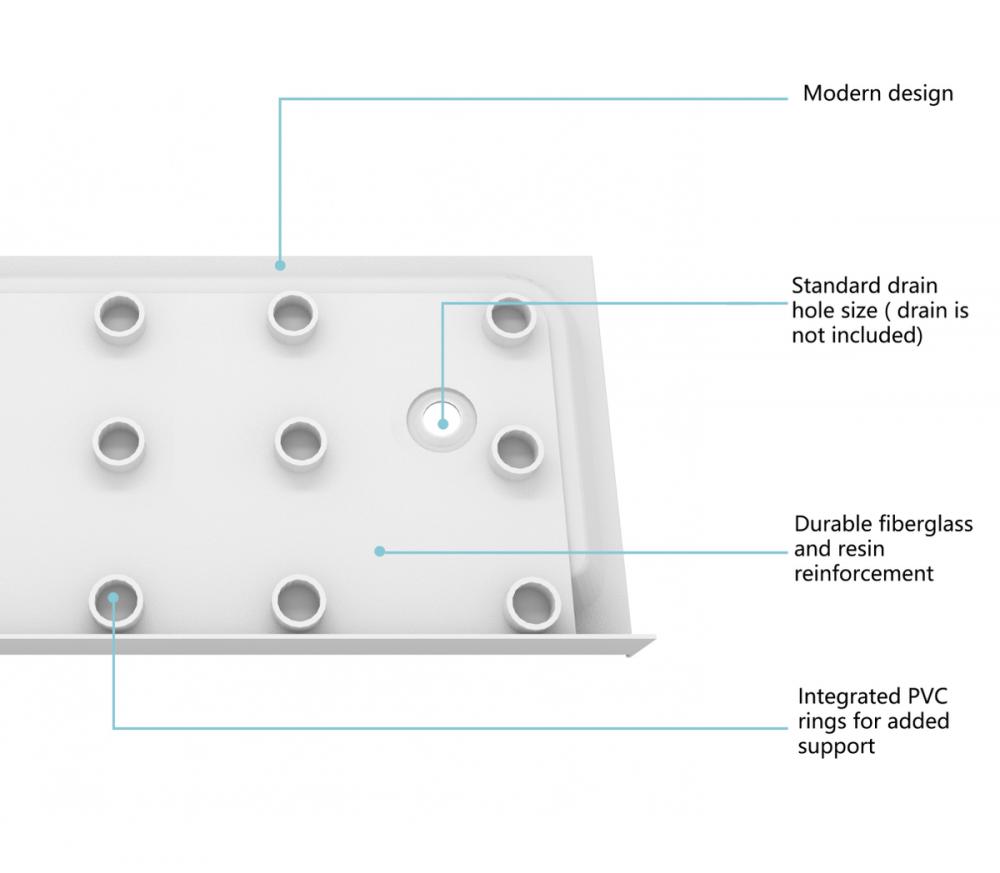 Modern design

Standard drain hole size ( drain is not included)

Durable fiberglass and resin reinforcement

Integrated PVC rings for added support